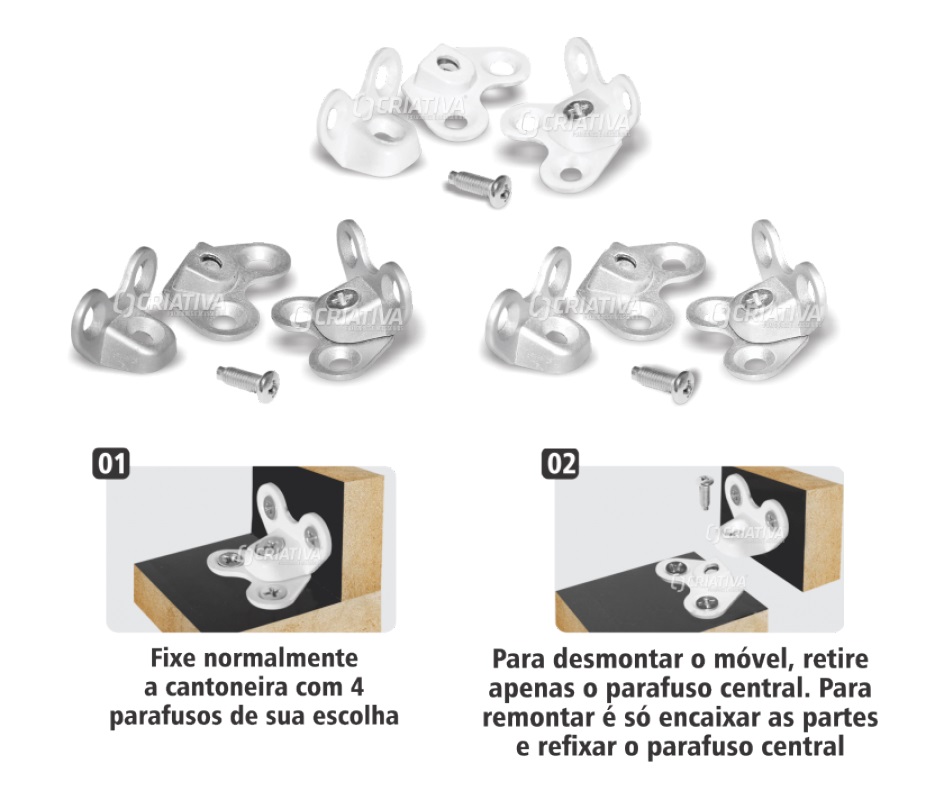 CRIATIVA CRIATIVA

CRIATIVA CRIATIVA CRIATIVA CRIATIVA

01

CRIATIVA

Fixe normalmente a cantoneira com 4 parafusos de sua escolha

02

CRIATIVA CRIATIVA

Para desmontar o móvel, retire apenas o parafuso central. Para remontar é só encaixar as partes e refixar o parafuso central