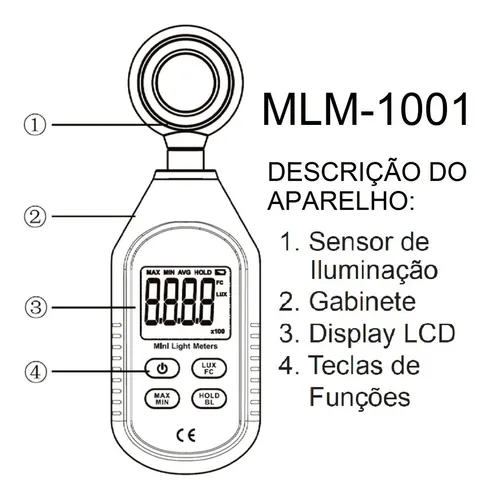 ①
②
③
④

MAX MIN AVG HOLD
8.8.8.8
FC
LUX
x100
Mini Light Meters
LUX FC
MAX MIN
HOLD BL
CE

MLM-1001

DESCRIÇÃO DO APARELHO:

1. Sensor de Iluminação
2. Gabinete
3. Display LCD
4. Teclas de Funções